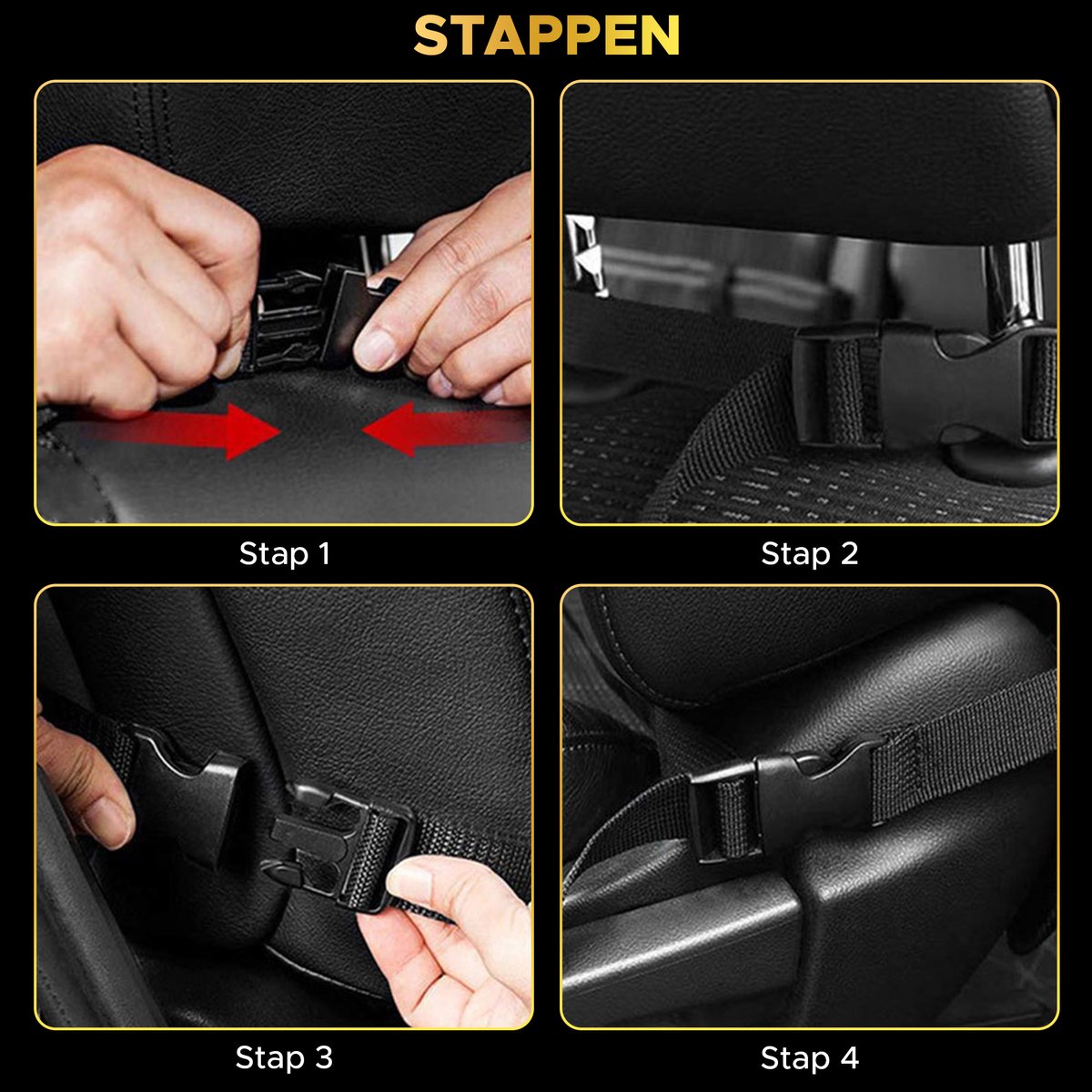 STAPPEN

Stap 1

Stap 2

Stap 3

Stap 4