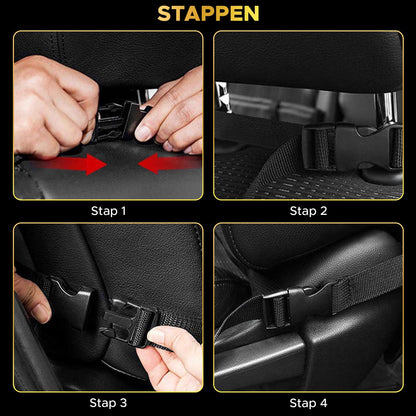 STAPPEN

Stap 1

Stap 2

Stap 3

Stap 4